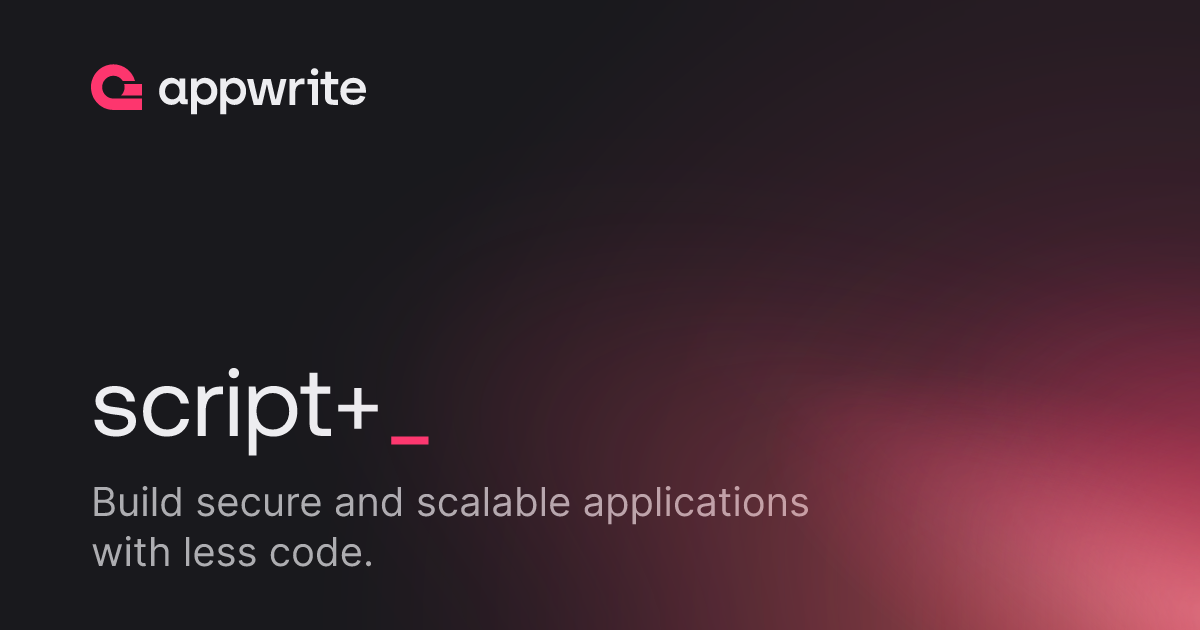 appwrite

script+_

Build secure and scalable applications with less code.